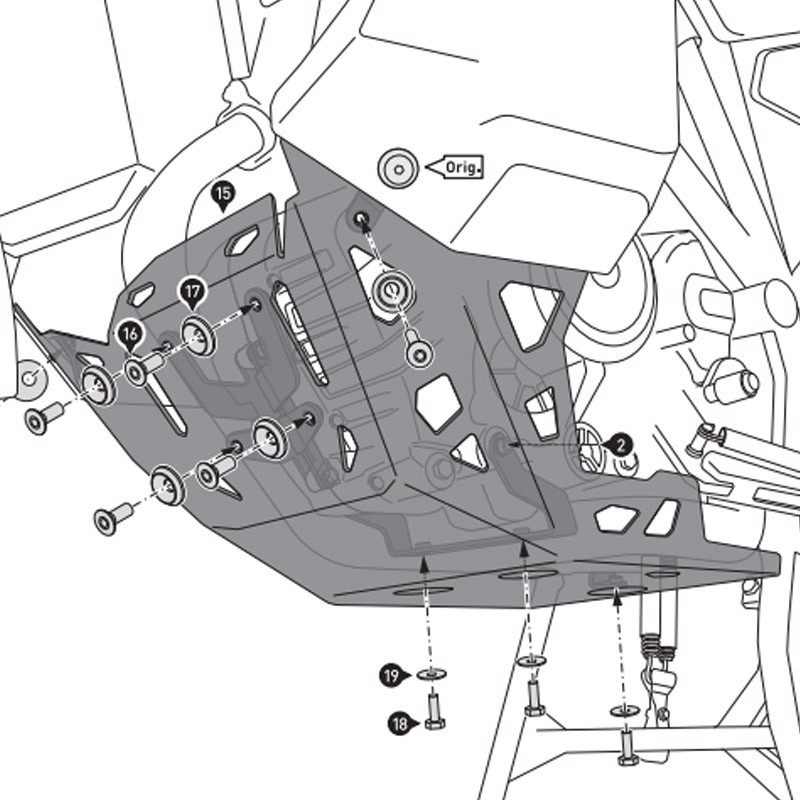 Orig.
15
17
16
2
19
18