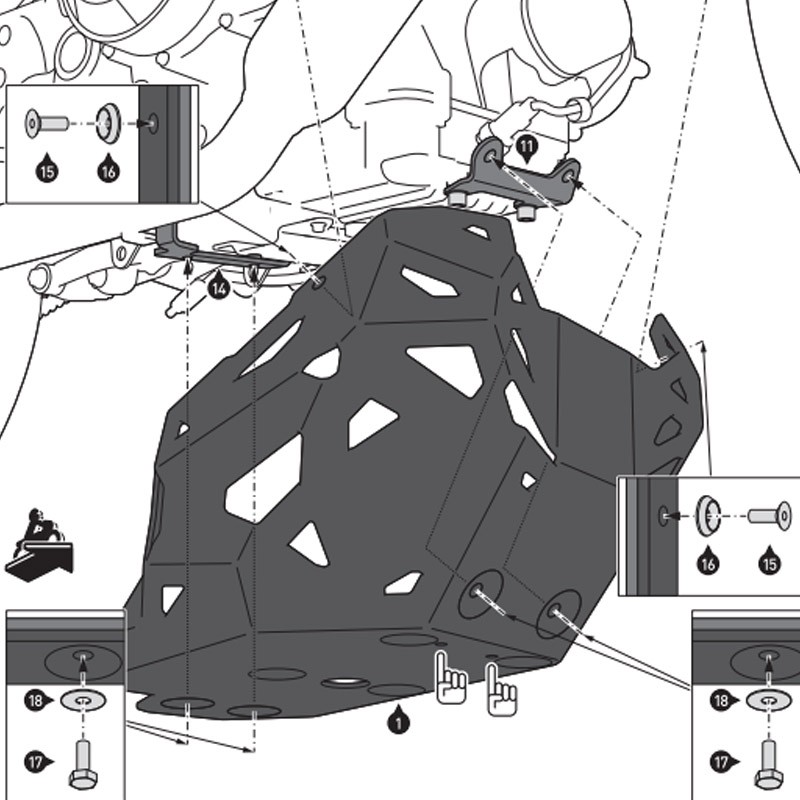 15
16
11
14
16
15
18
17
1
18
17