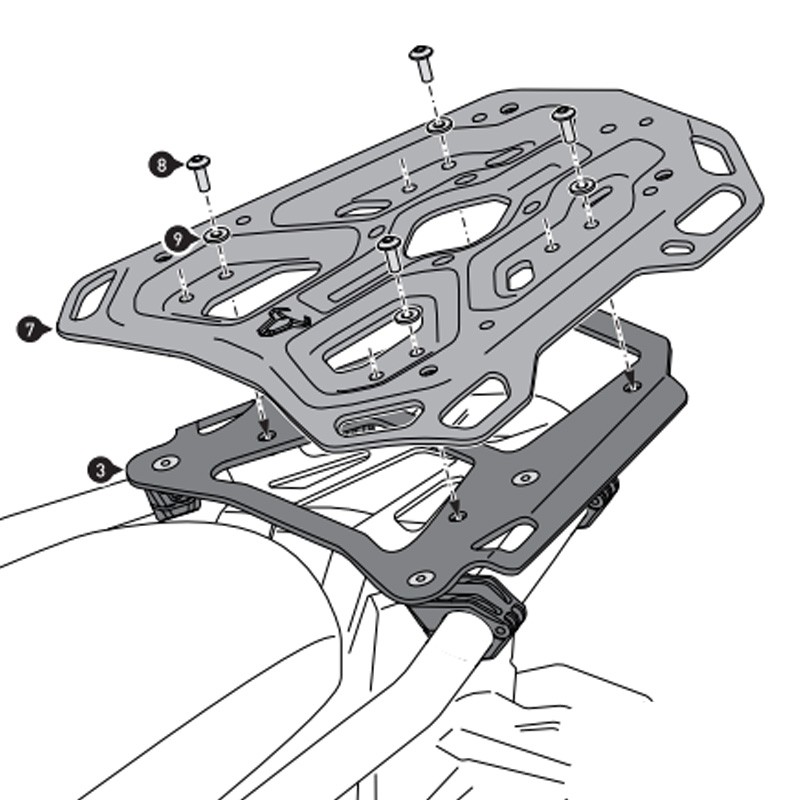 8
9
7
3