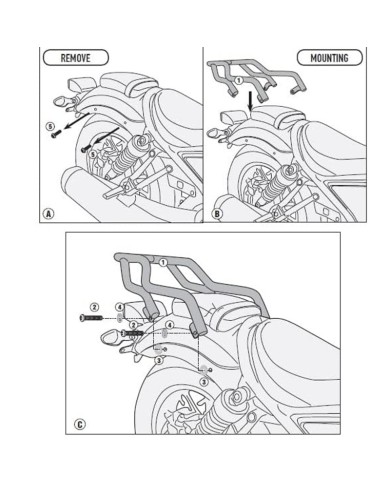 REMOVE

5

5

A

MOUNTING

1

B

1

2

4

2

4

3

3

C