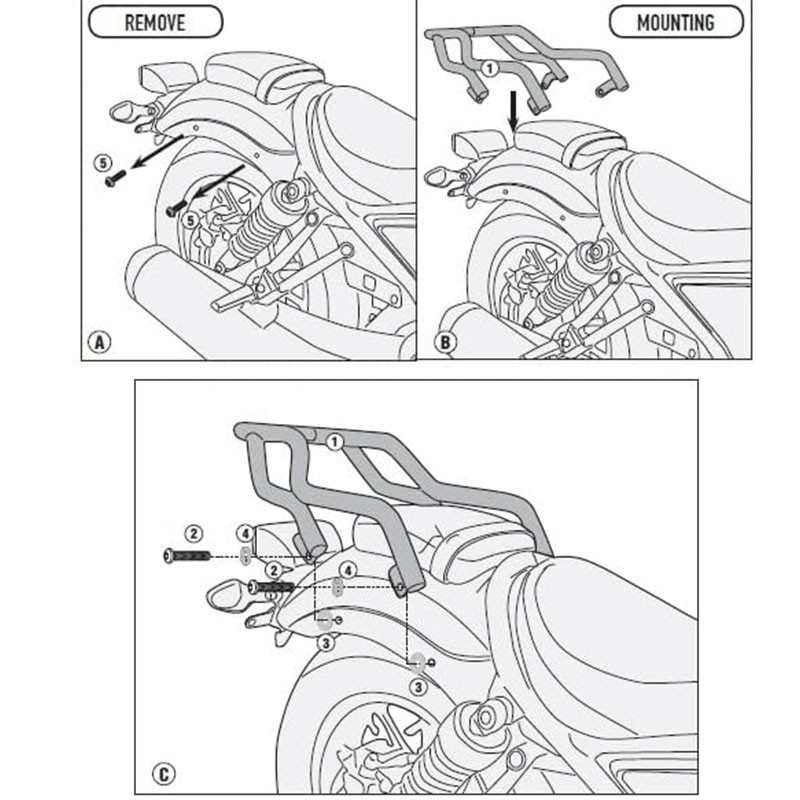 REMOVE

5

5

A

MOUNTING

1

B

1

2

4

2

4

3

3

C