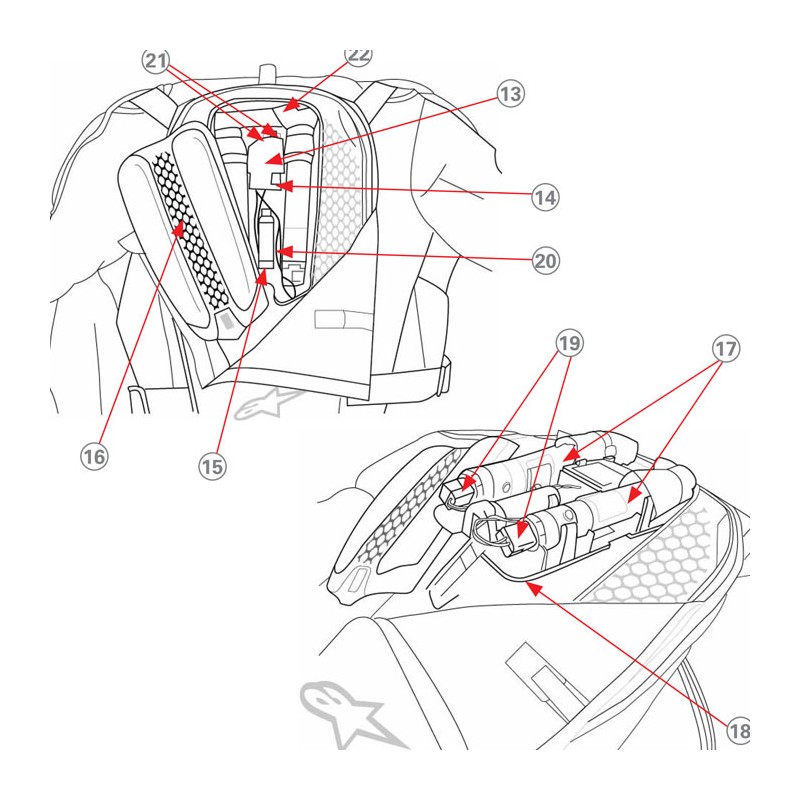 21
22
13
14
20
16
15
19
17
18