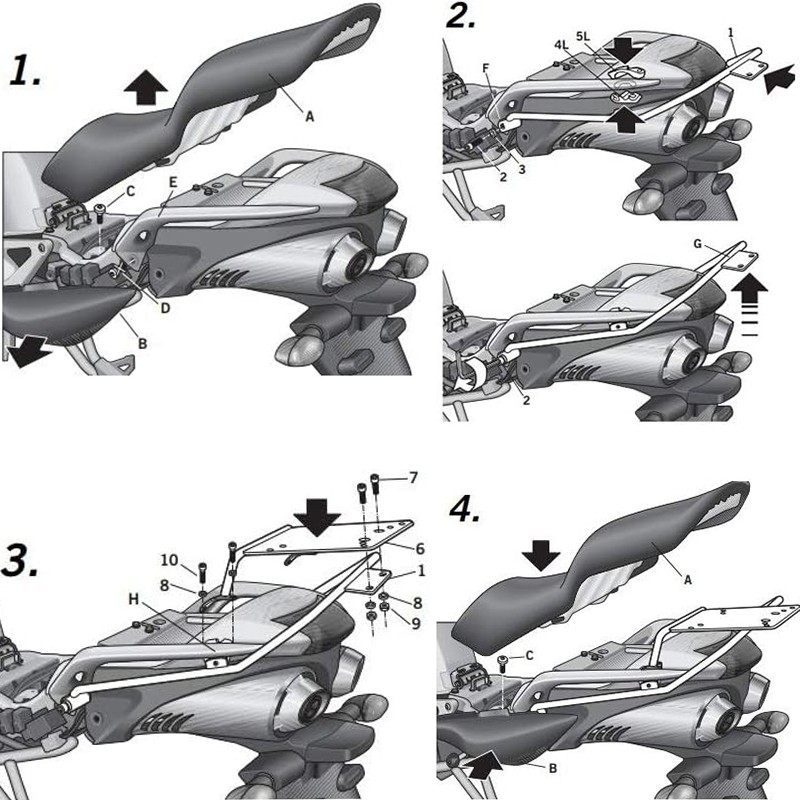 1.

A

C

E

D

B

2.

4L

5L

1

F

2

3

G

2

3.

7

6

10

8

1

H

8

9

4.

A

C

B