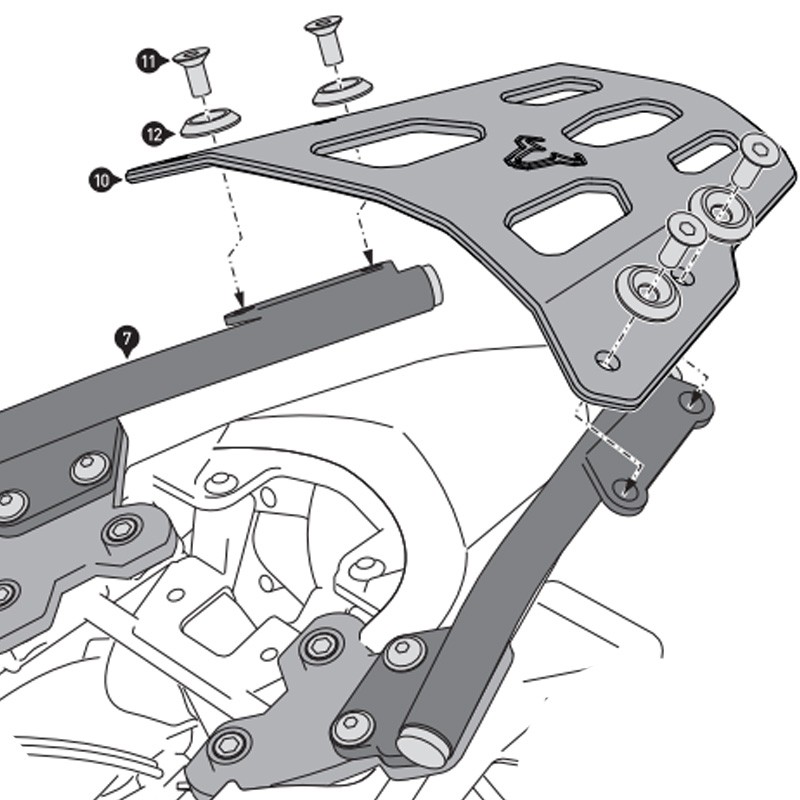 11
12
10
7