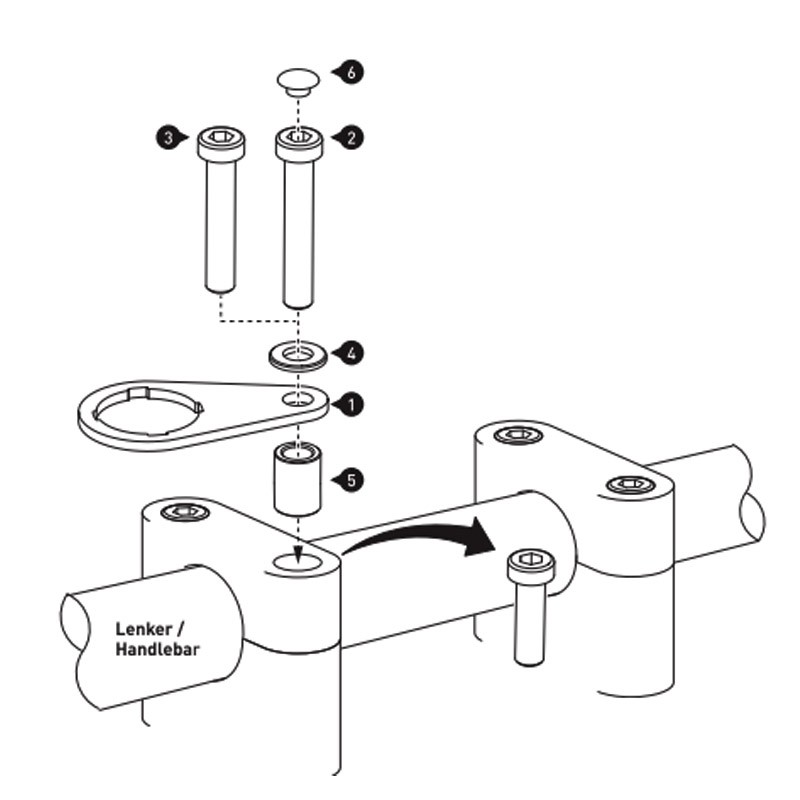 6
3
2
4
1
5
Lenker / Handlebar