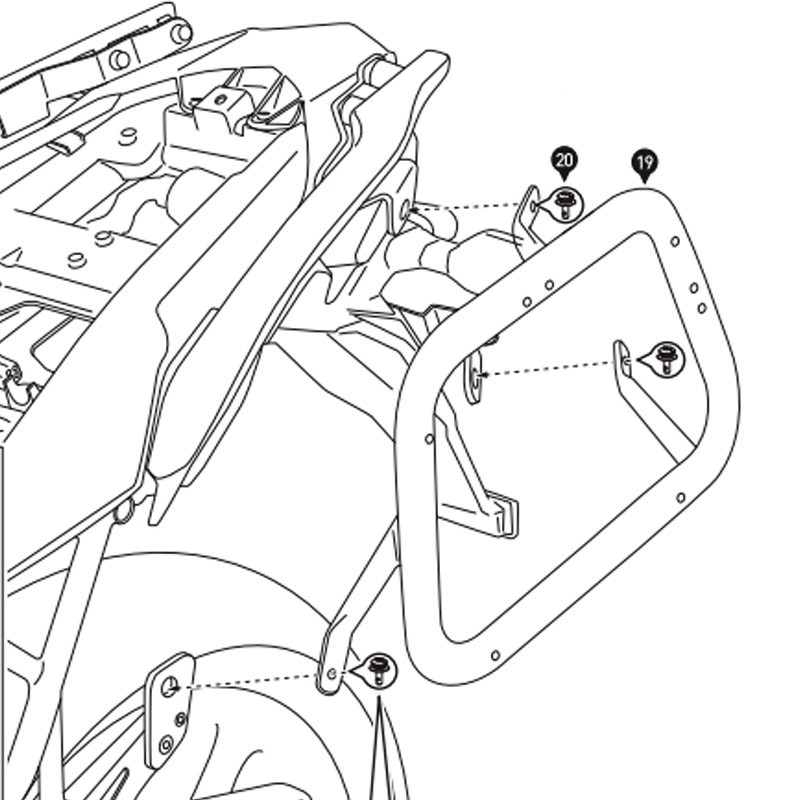 20
19