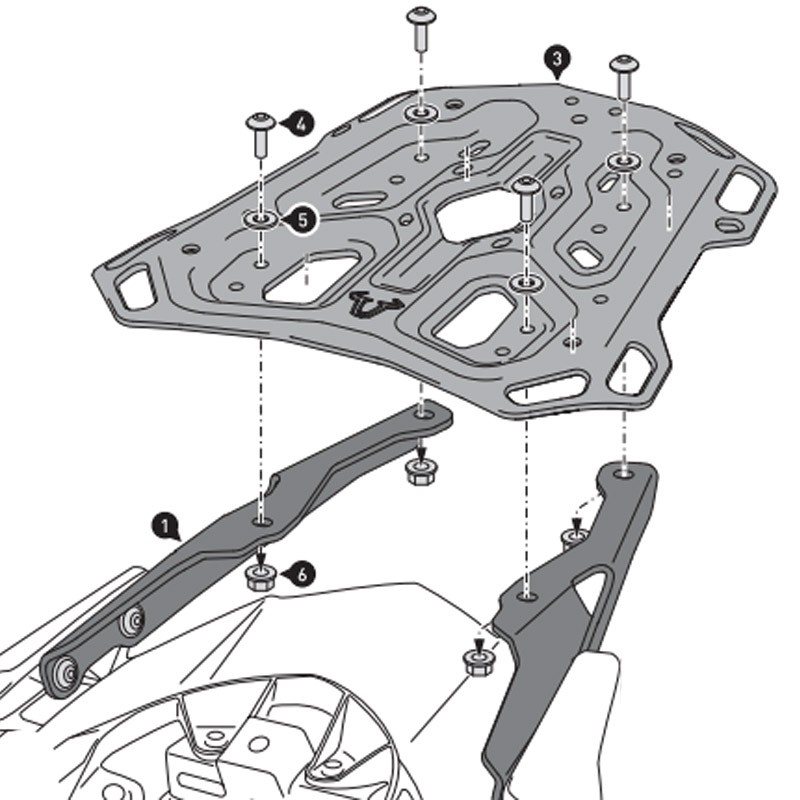 3
4
5
1
6