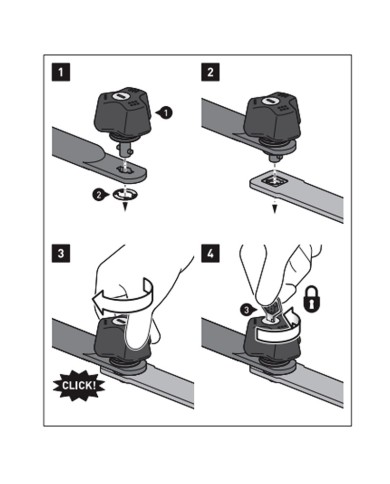 1

1

2

2

3

CLICK!

4

3