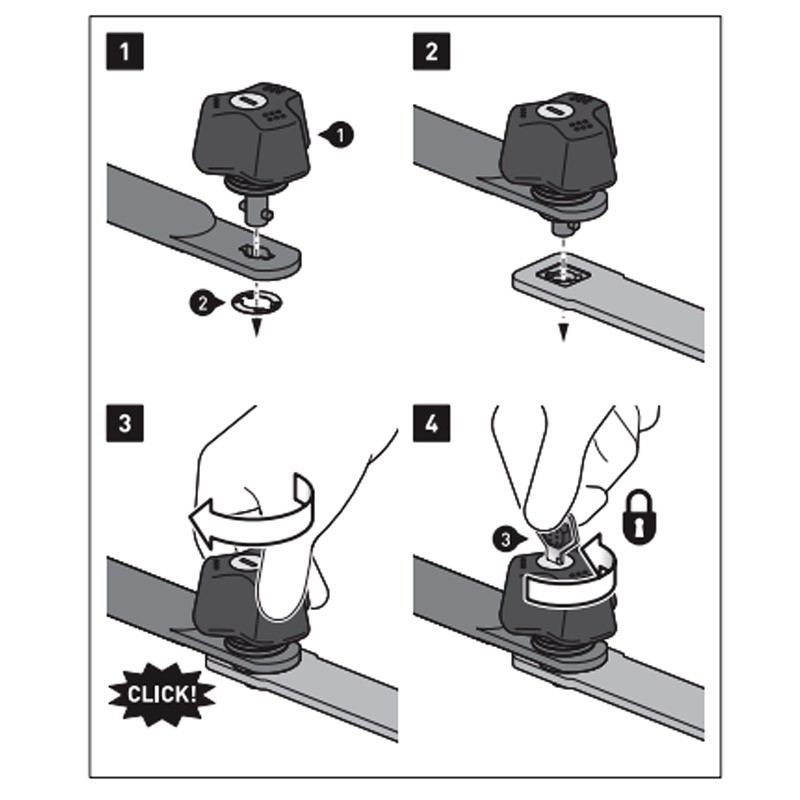 1
1
2
2
3
CLICK!
4
3