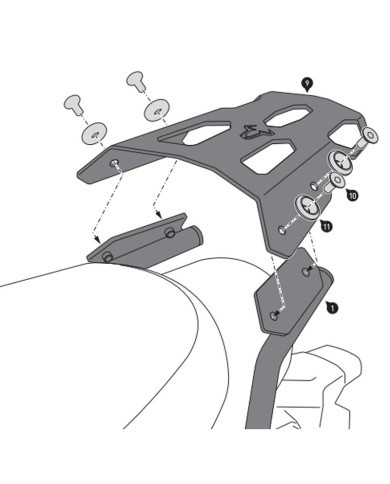 9
10
11
1