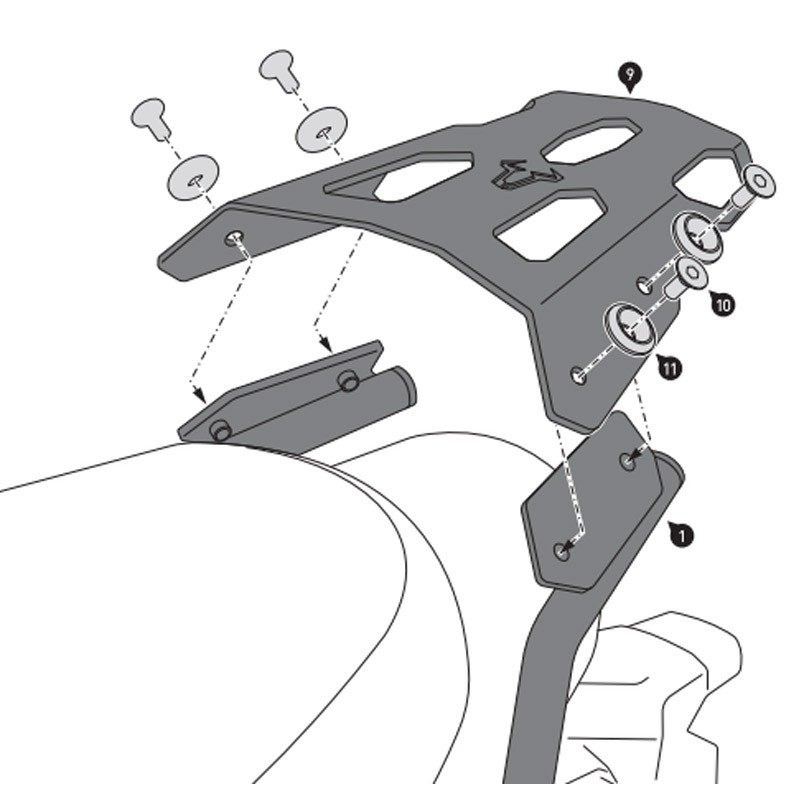 9
10
11
1