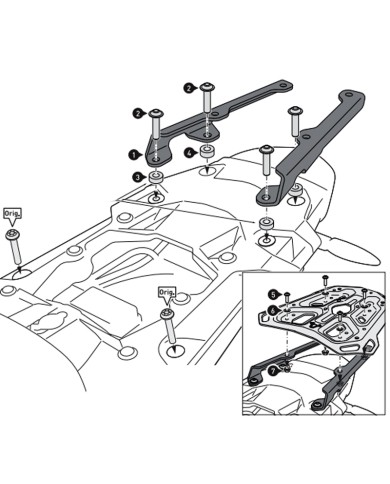 2
2
1
4
3
Orig.
Orig.
5
6
7