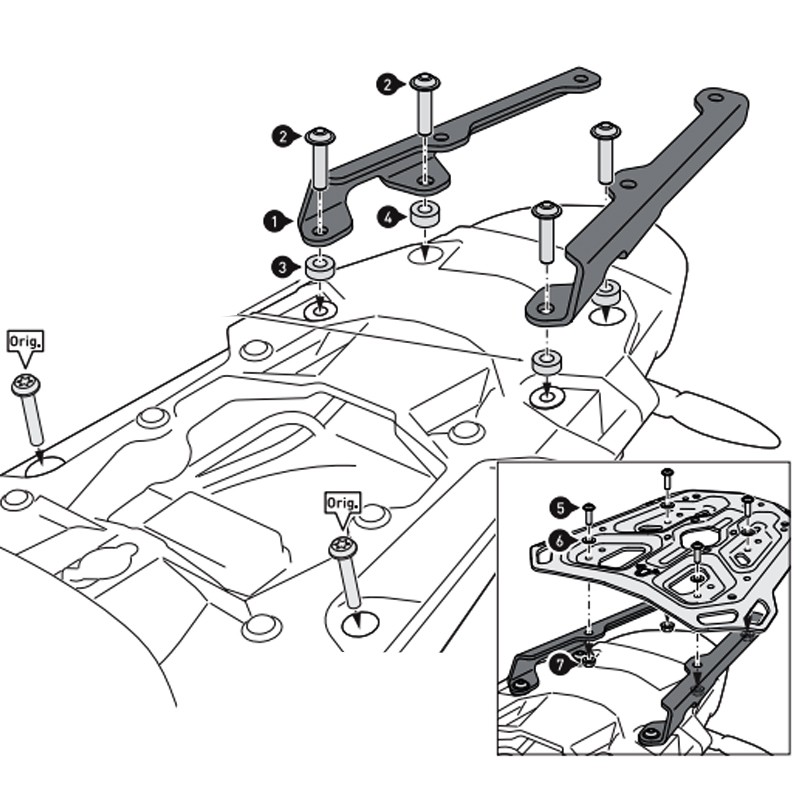 2
2
1
4
3
Orig.
Orig.
5
6
7