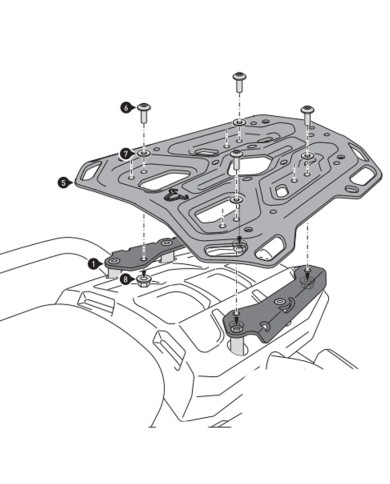 6
7
5
1
8