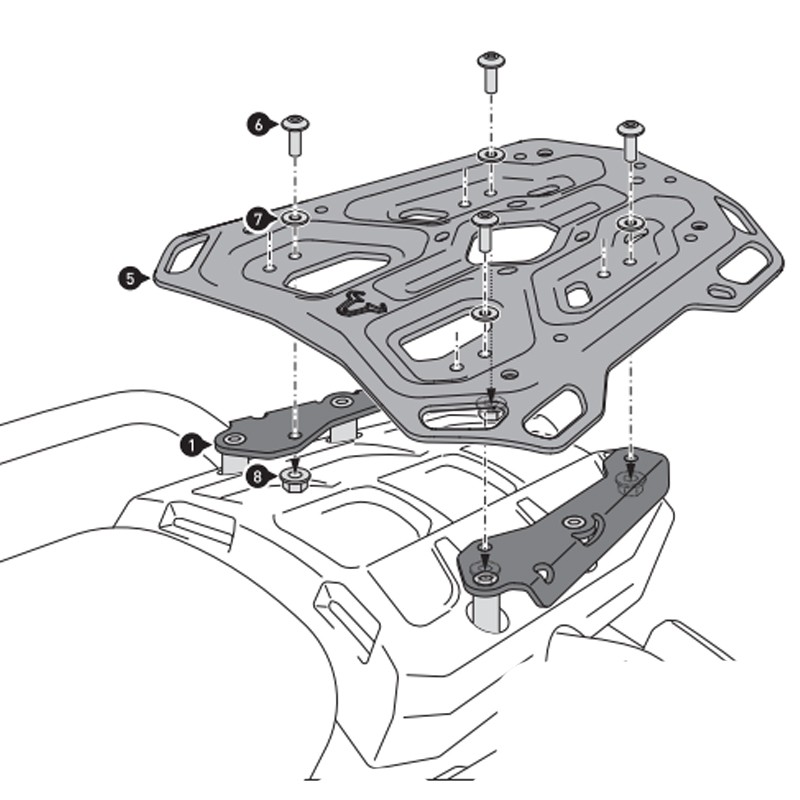 6
7
5
1
8