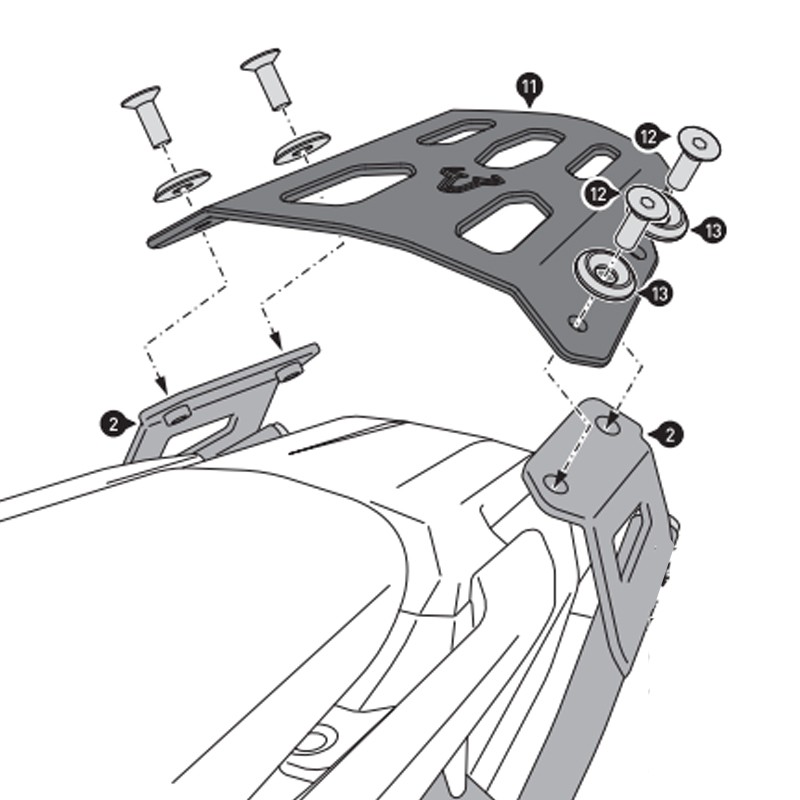 11
12
12
13
13
2
2