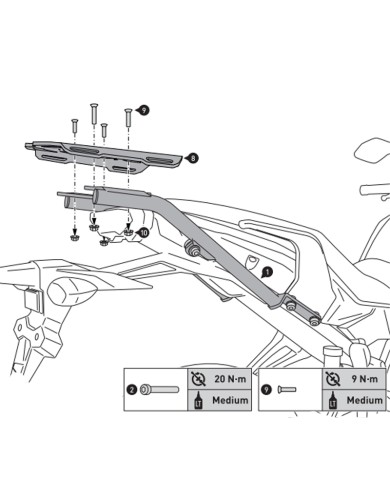 9
8
10
1
2
20 N·m
LT
Medium
9
9 N·m
LT
Medium