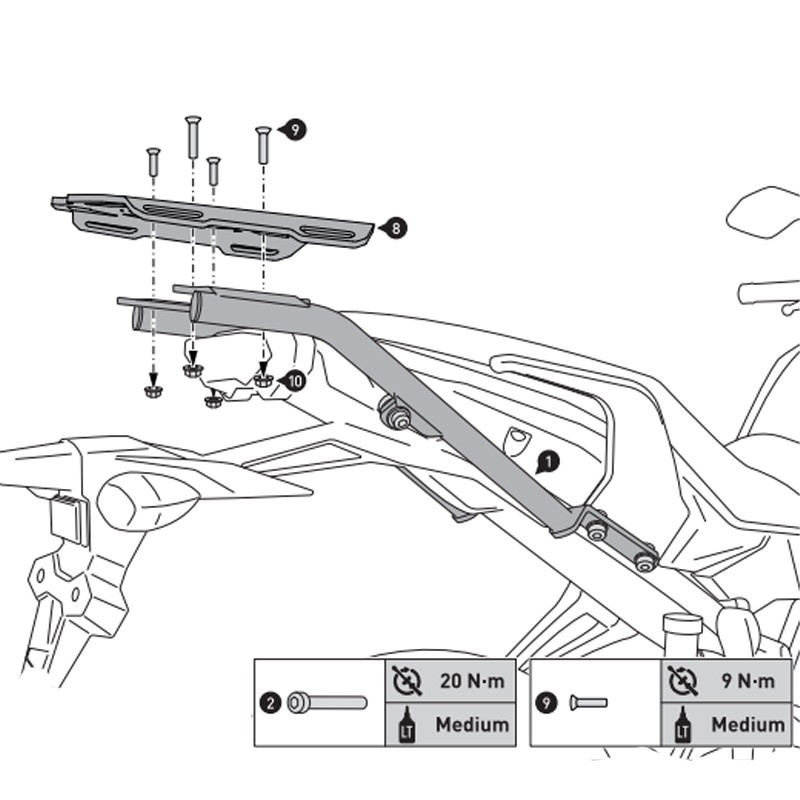 9
8
10
1
2
20 N·m
LT
Medium
9
9 N·m
LT
Medium