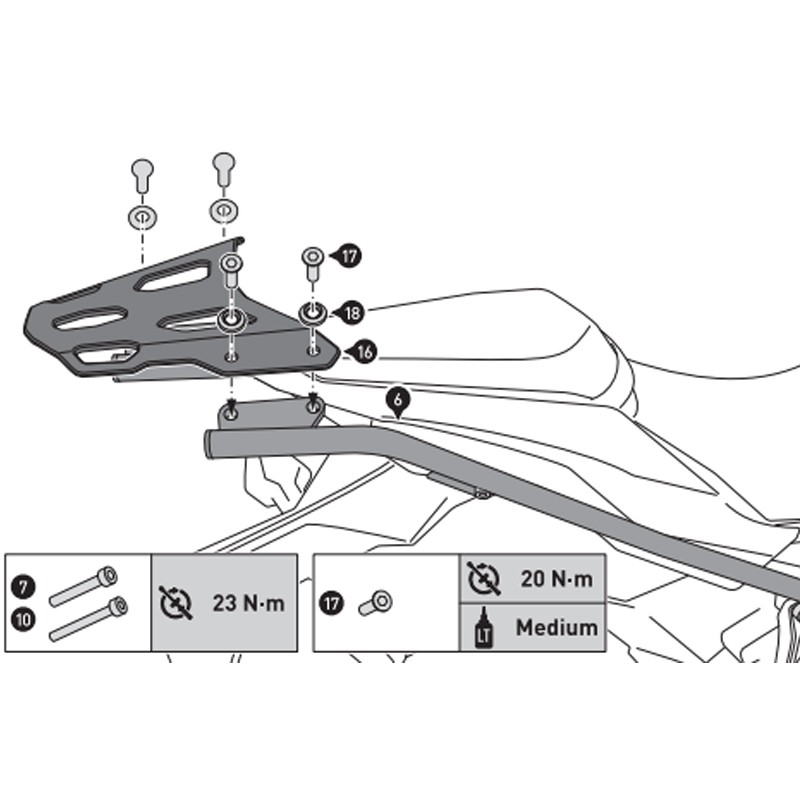 17
18
16
6

7
10
23 N·m

17
20 N·m
LT
Medium