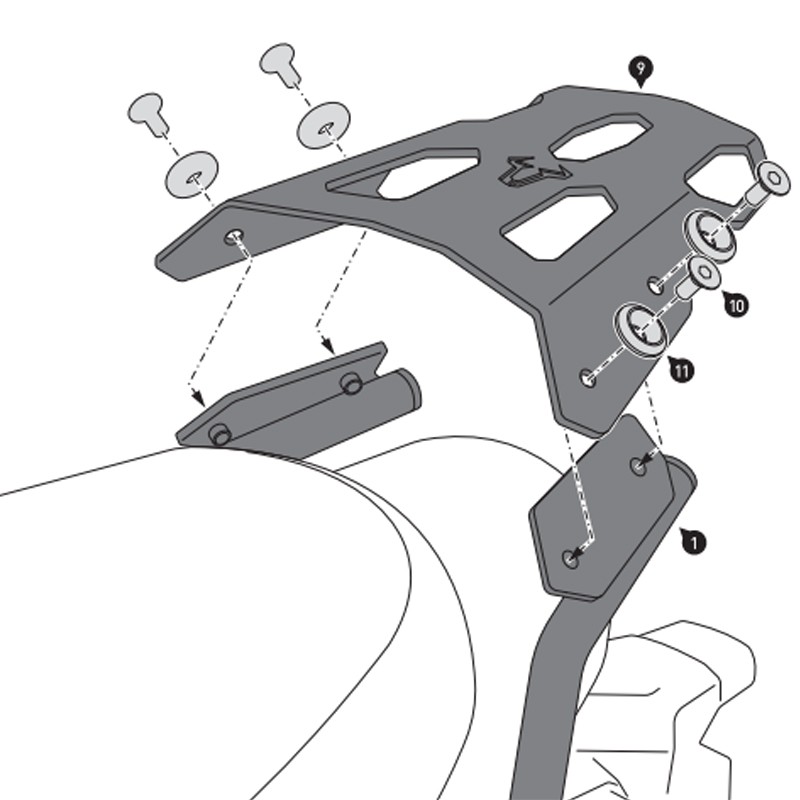 9
10
11
1