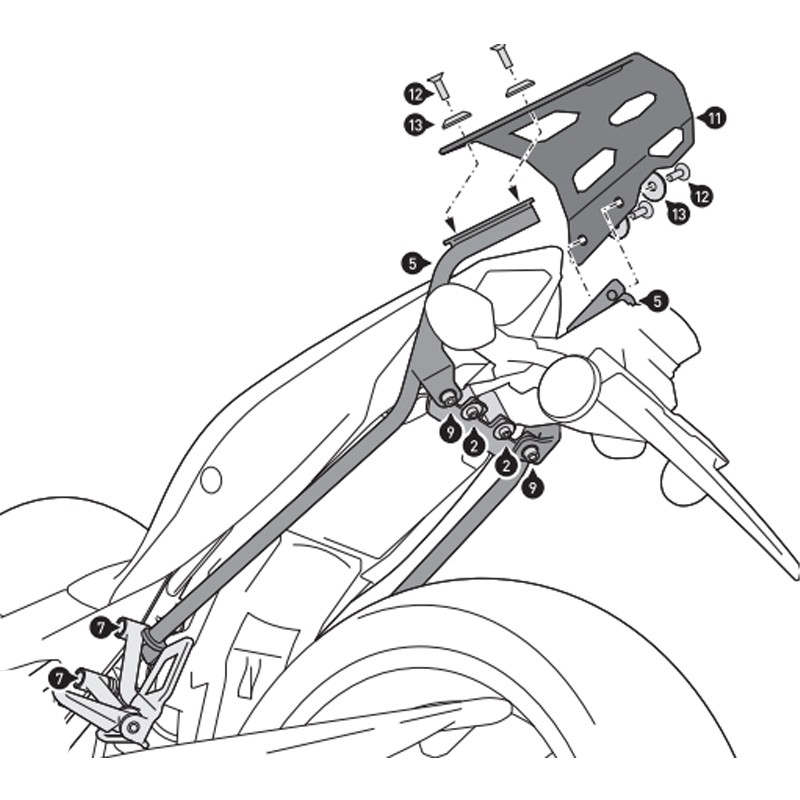 12
13
11
12
13
5
5
9
2
2
9
7
7