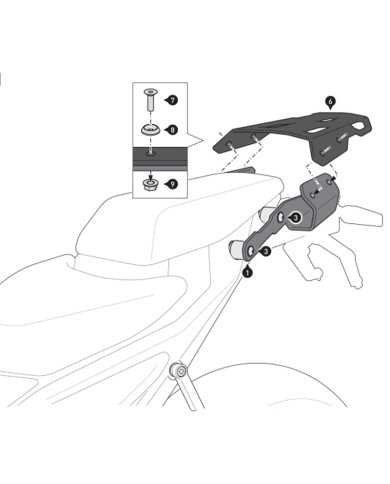 7
8
9
6
3
3
1