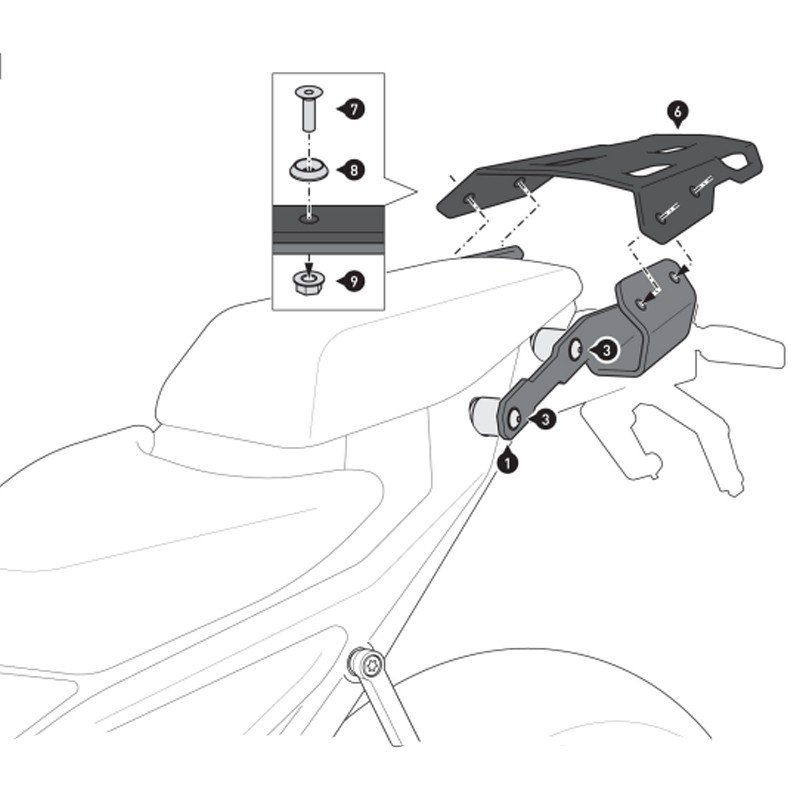 7
8
9
6
3
3
1