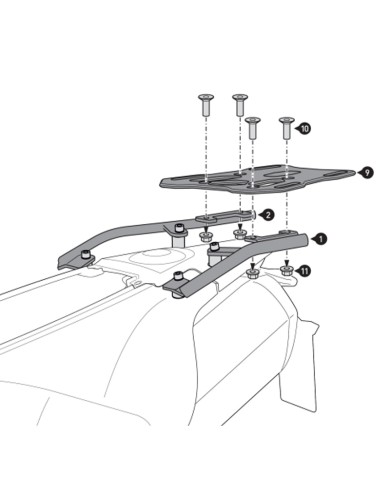 10
9
2
1
11