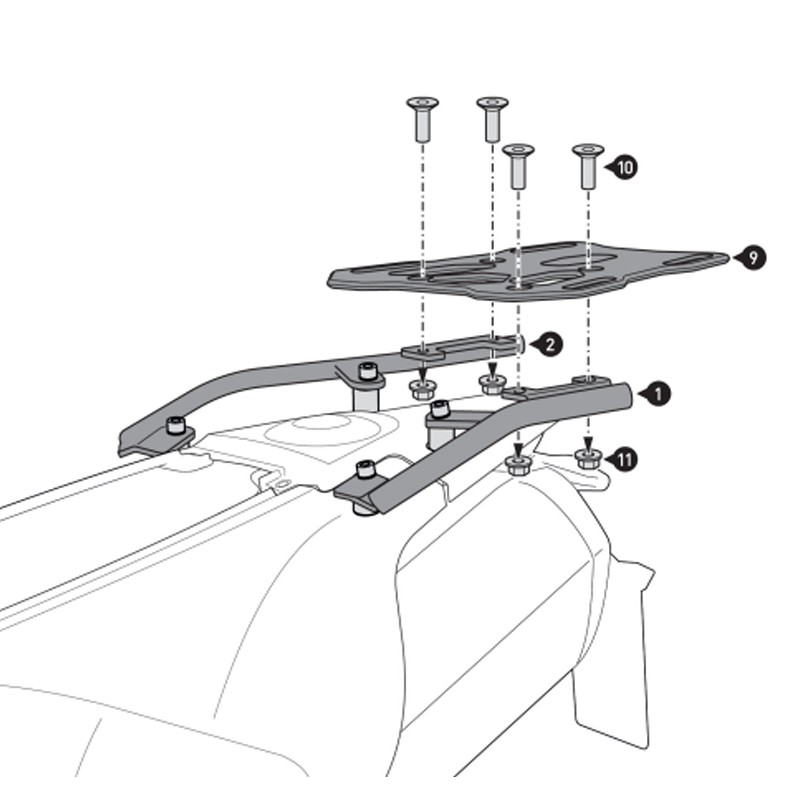 10
9
2
1
11