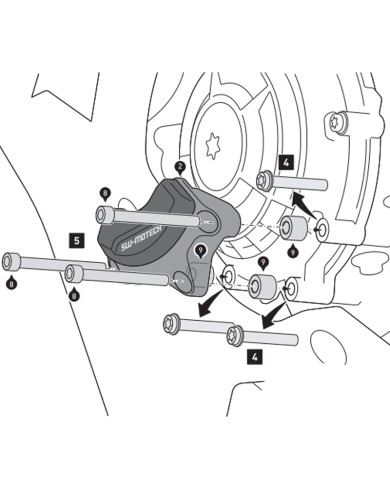 4
2
8
5
SW-MOTECH
9
9
9
8
8
4