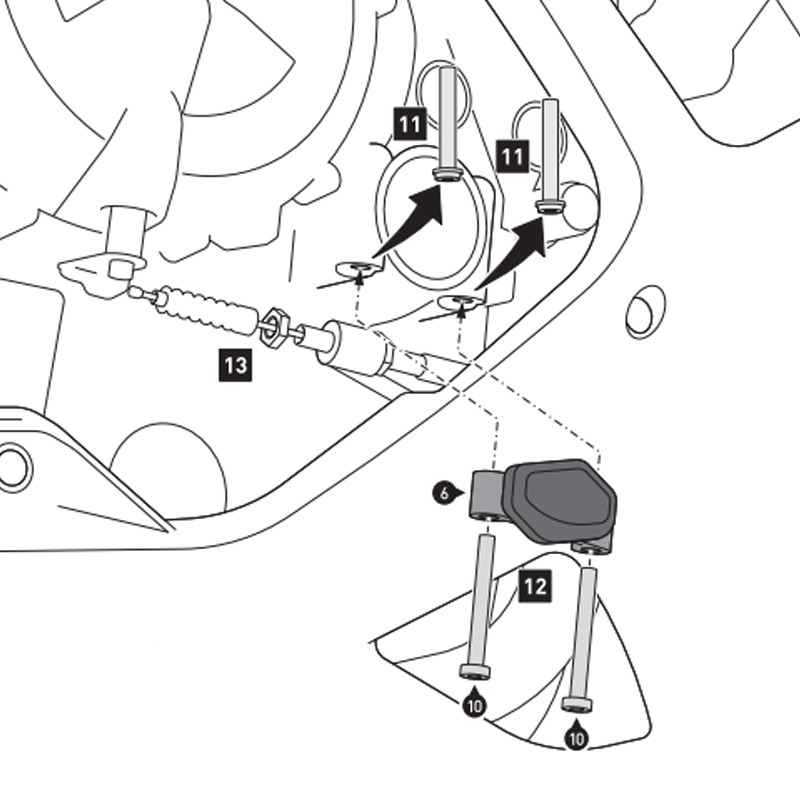 11
11
13
6
12
10
10