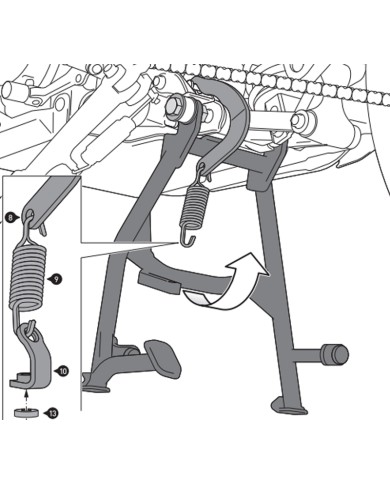 8
9
10
13