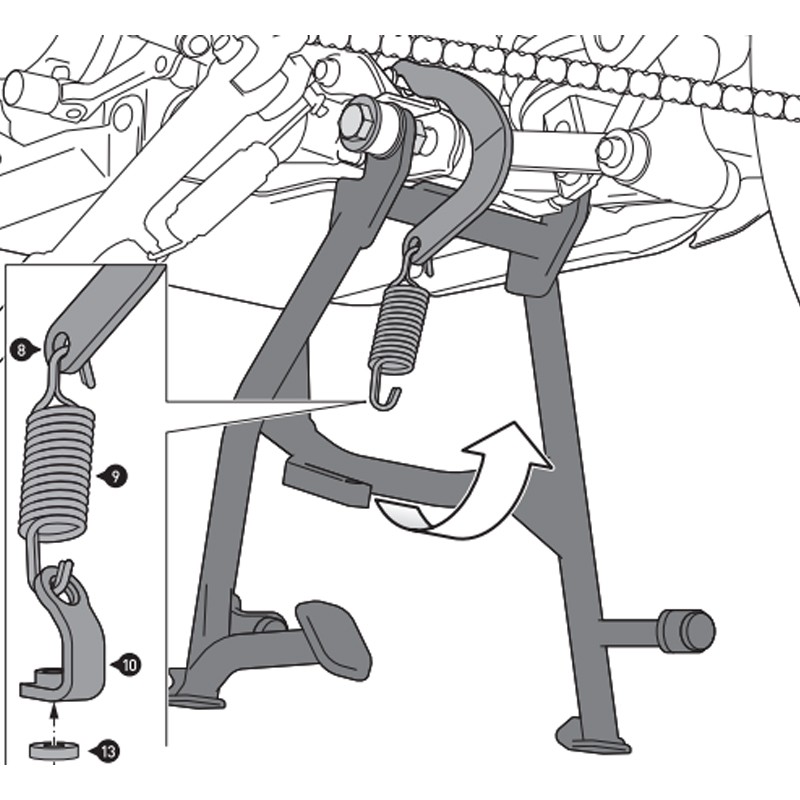 8
9
10
13