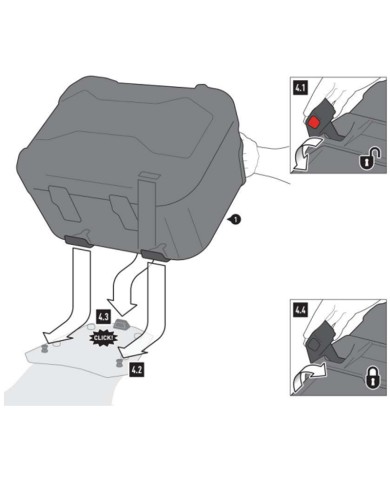 4.1

1

4.3

CLICK!

4.2

4.4