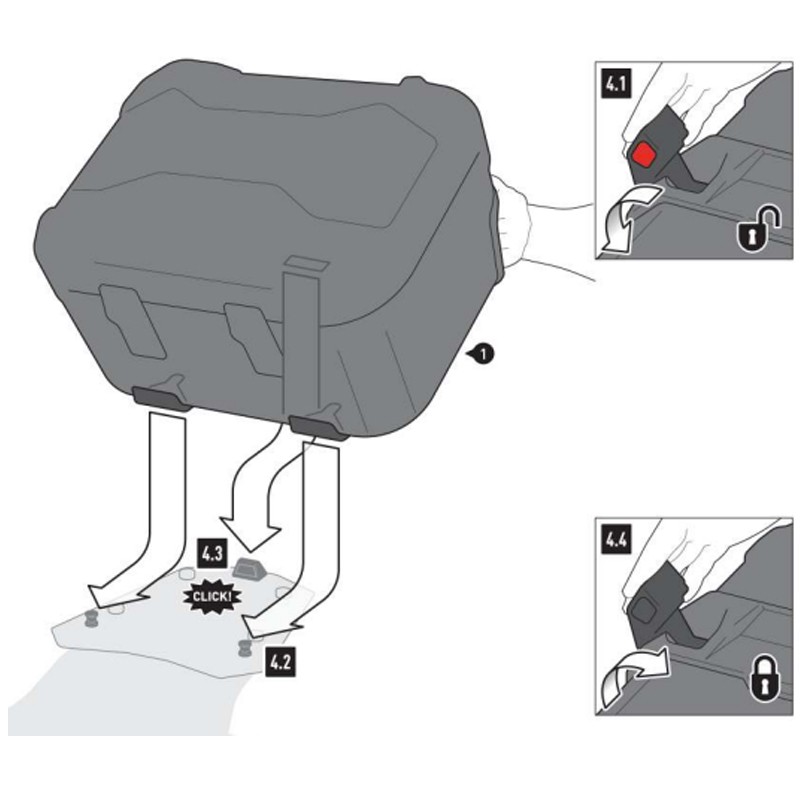 4.1

1

4.3

CLICK!

4.2

4.4