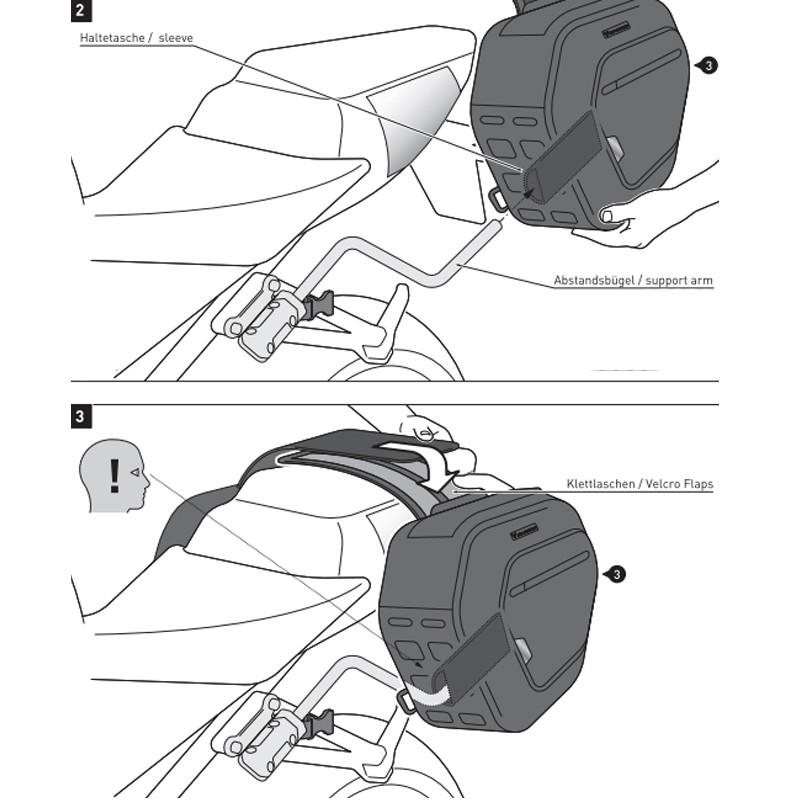 2

Haltetasche / sleeve

3

Abstandsbügel / support arm

3

!

Klettlaschen / Velcro Flaps

3