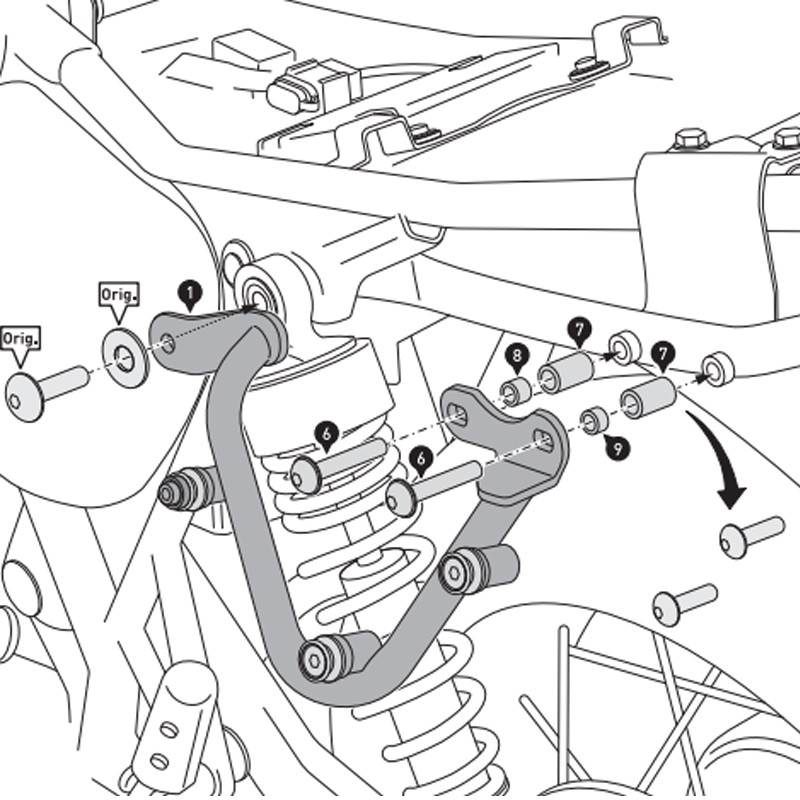 Orig.
Orig.
1
8
7
7
6
6
9