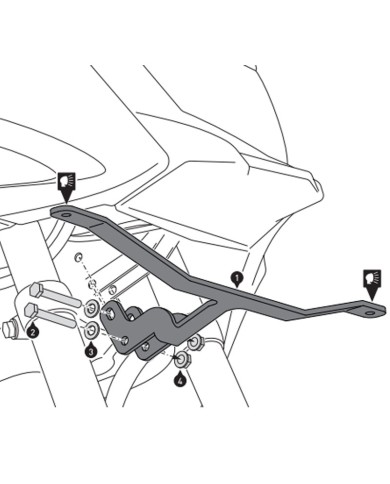 1
2
3
4