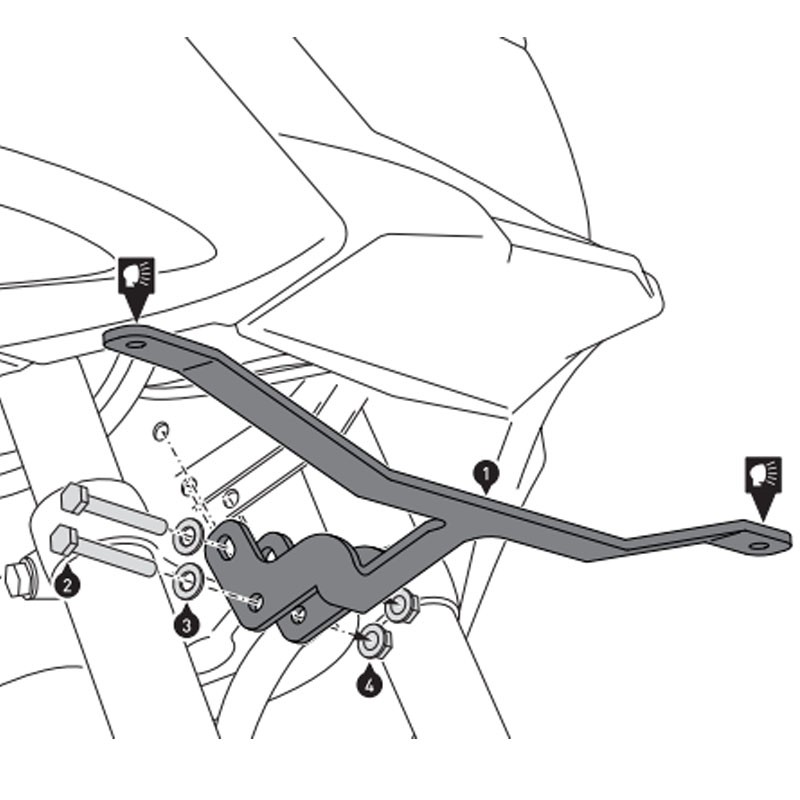 1
2
3
4