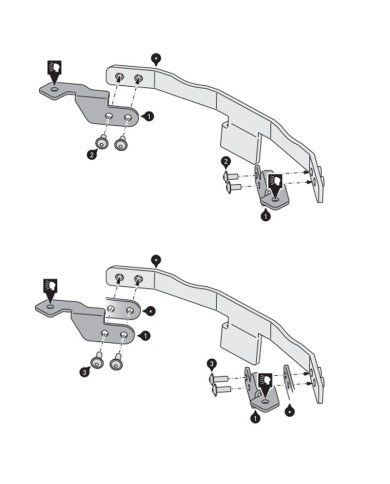 1
2
2
1
1
3
3
1