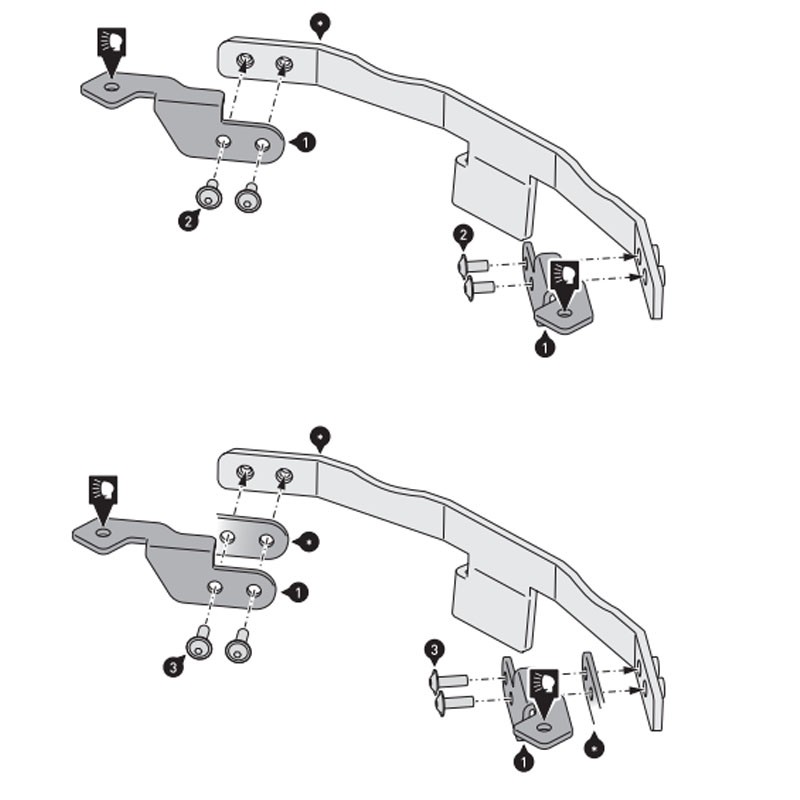 1
2
2
1

1
3
3
1