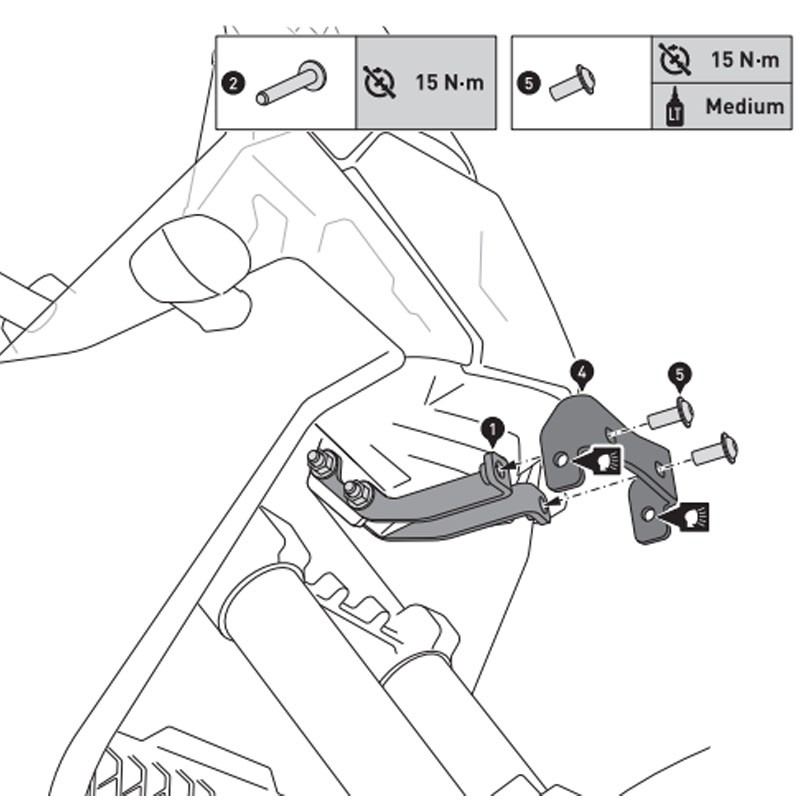 2 15 N·m

5 15 N·m
LT Medium

4
5
1