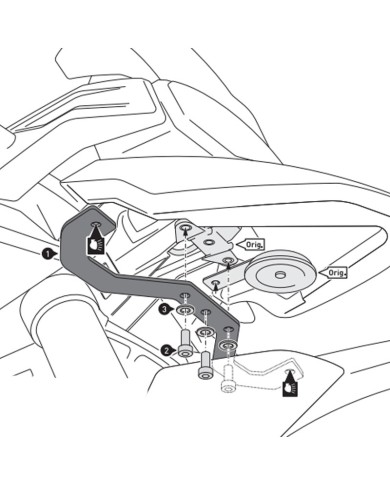 1
Orig.
Orig.
3
2