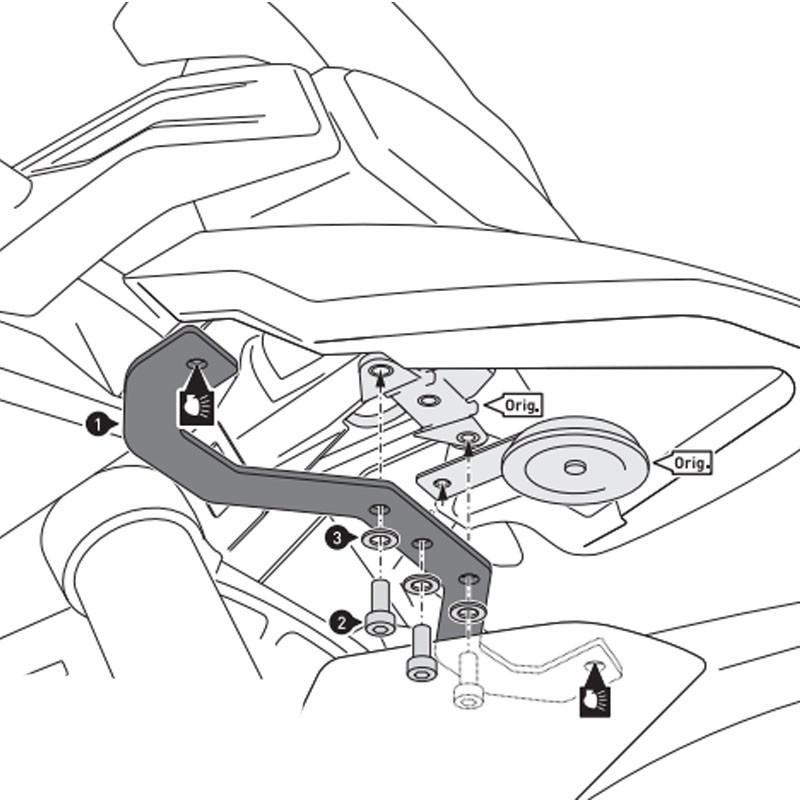 1
Orig.
Orig.
3
2