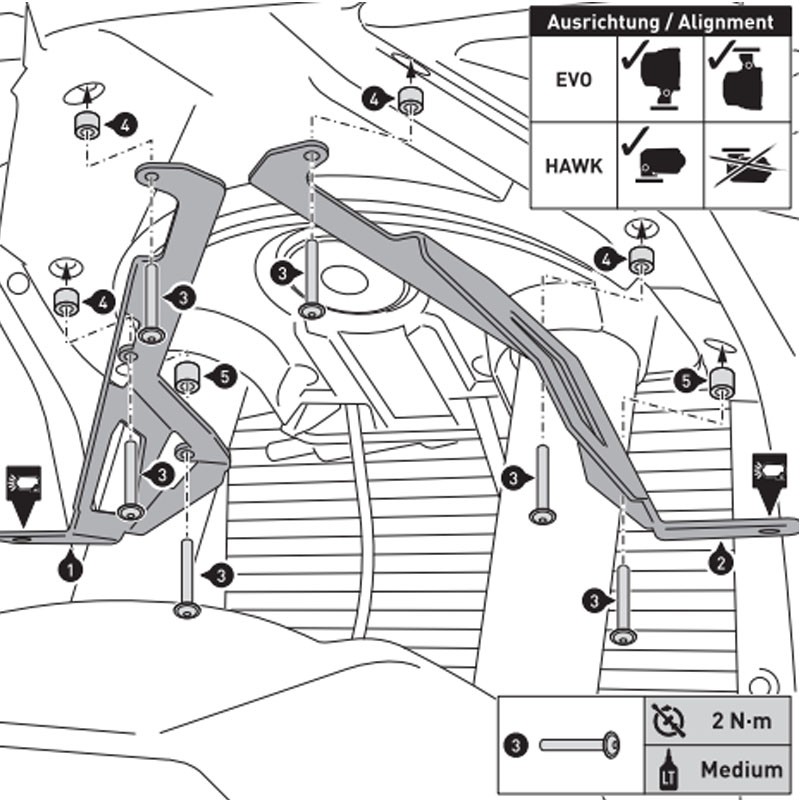 Ausrichtung / Alignment

EVO

HAWK

4

4

4

4

3

3

3

5

5

3

3

3

3

1

2

3

2 N·m

LT

Medium