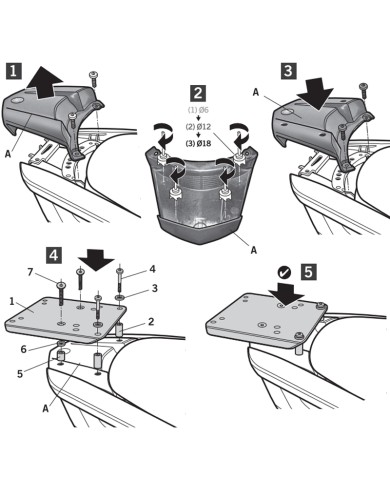 1

A

2

(1) Ø6
(2) Ø12
(3) Ø18

A

3

A

4

7
4
3
1
2
6
5
A

5