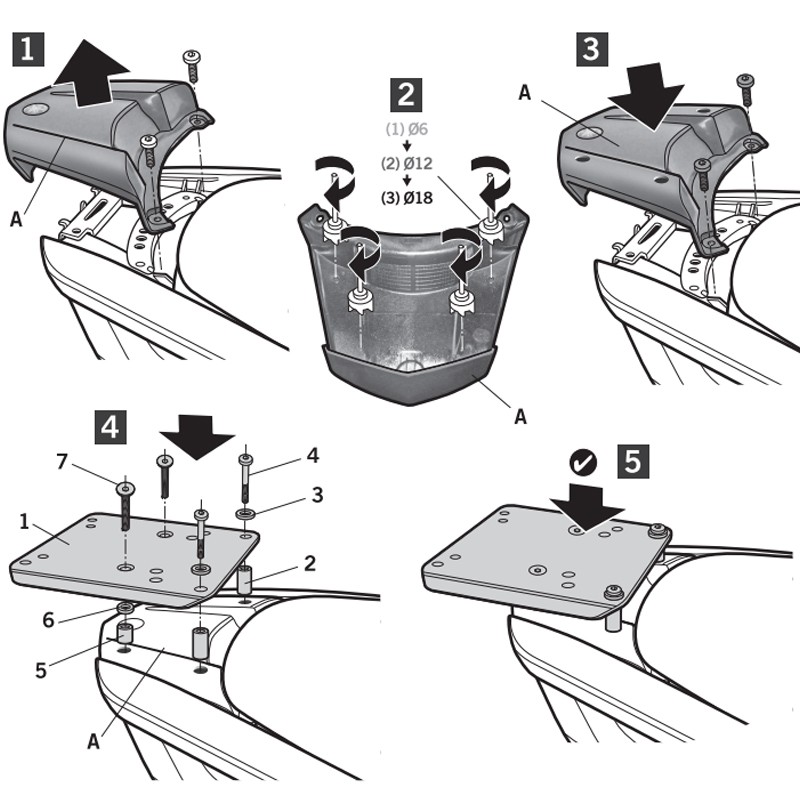 1

A

2

(1) Ø6

(2) Ø12

(3) Ø18

A

3

A

4

7

4

3

1

2

6

5

A

5