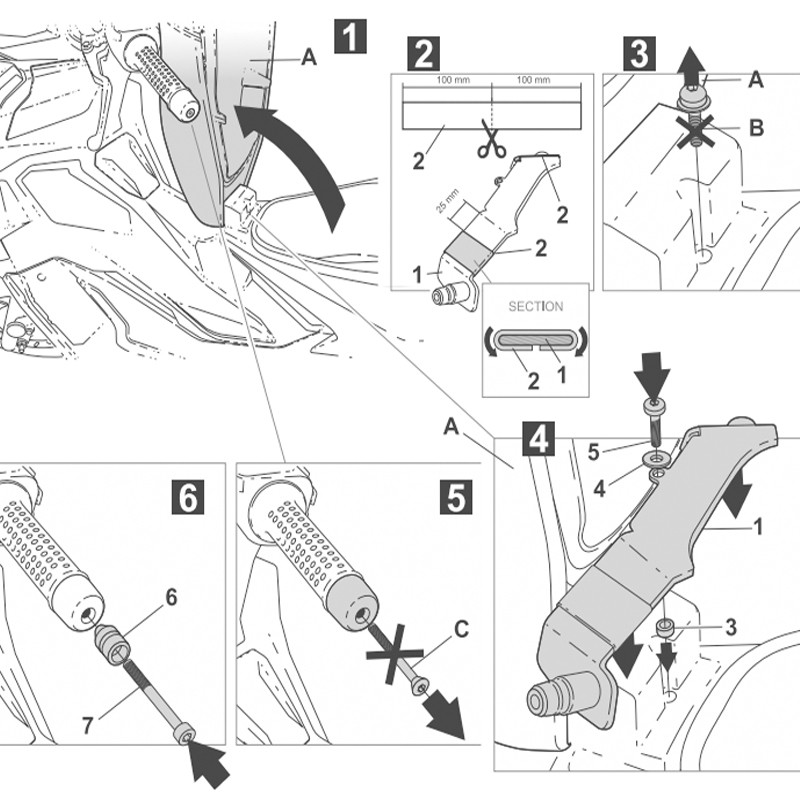 1
A

2
100 mm
100 mm
2
25 mm
2
2
1

SECTION
2
1

3
A
B

A
4
5
4
1
3

6
6
7

5
C