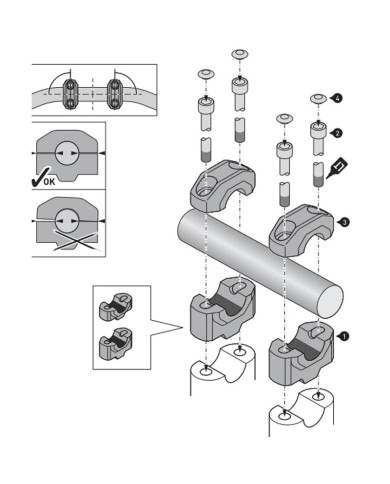 OK
4
2
3
1