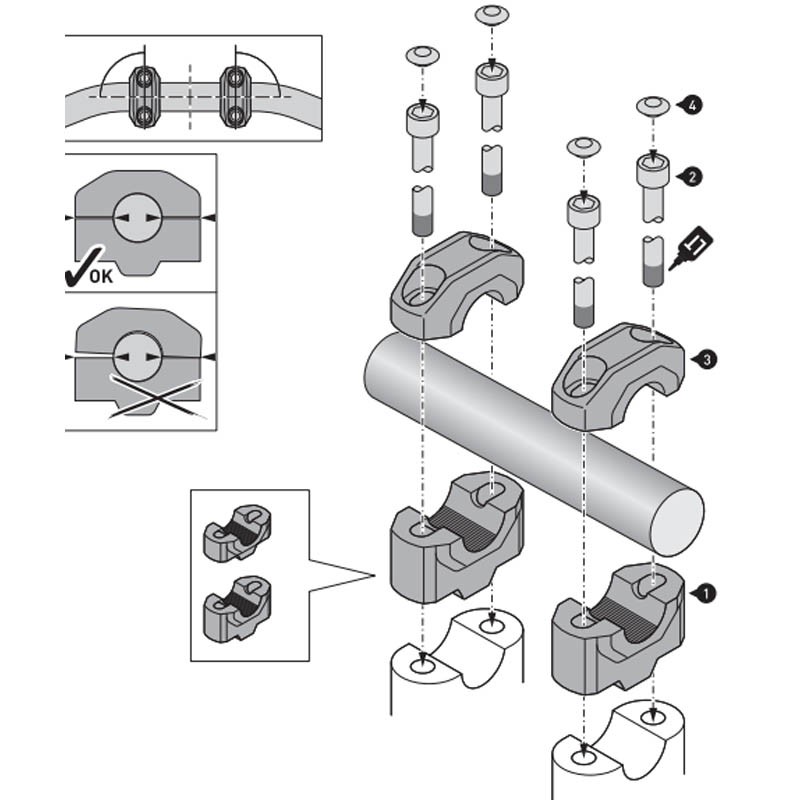 OK
4
2
3
1